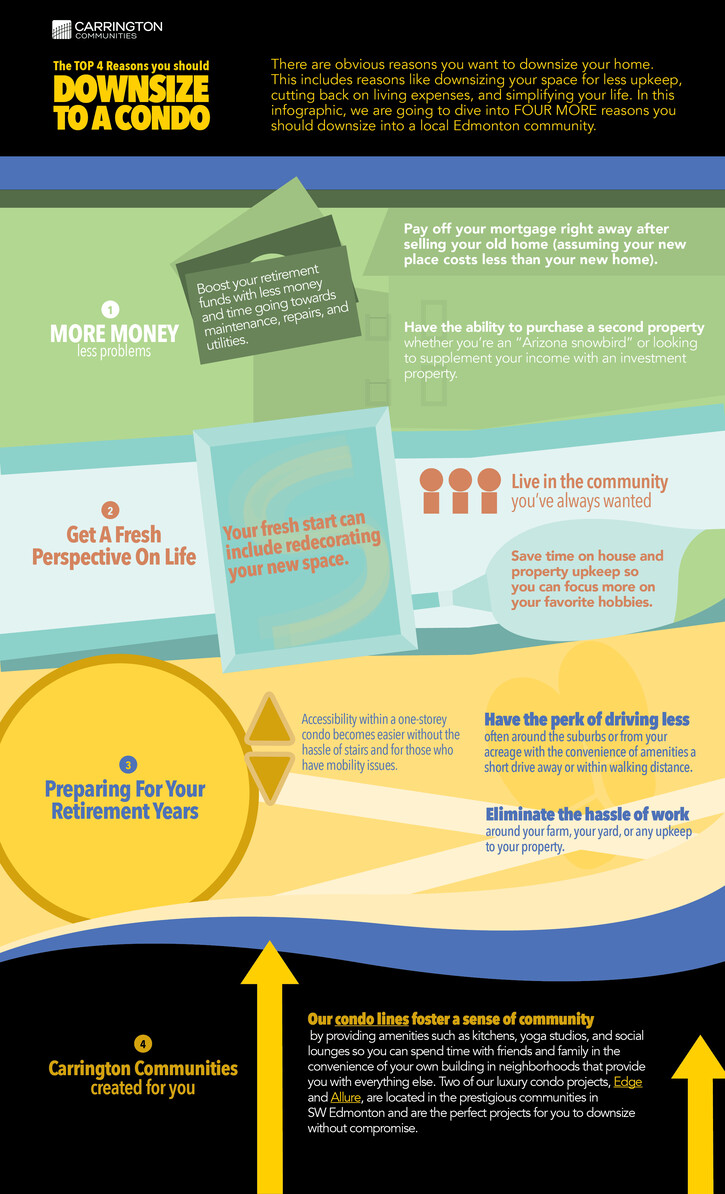 CARRINGTON COMMUNITIES

The TOP 4 Reasons you should
DOWNSIZE TO A CONDO

There are obvious reasons you want to downsize your home. This includes reasons like downsizing your space for less upkeep, cutting back on living expenses, and simplifying your life. In this infographic, we are going to dive into FOUR MORE reasons you should downsize into a local Edmonton community.

1
MORE MONEY
less problems

Boost your retirement funds with less money and time going towards maintenance, repairs, and utilities.

Pay off your mortgage right away after selling your old home (assuming your new place costs less than your new home).

Have the ability to purchase a second property whether you're an "Arizona snowbird" or looking to supplement your income with an investment property.

2
Get A Fresh Perspective On Life

Your fresh start can include redecorating your new space.

Live in the community you've always wanted

Save time on house and property upkeep so you can focus more on your favorite hobbies.

3
Preparing For Your Retirement Years

Accessibility within a one-storey condo becomes easier without the hassle of stairs and for those who have mobility issues.

Have the perk of driving less often around the suburbs or from your acreage with the convenience of amenities a short drive away or within walking distance.

Eliminate the hassle of work around your farm, your yard, or any upkeep to your property.

4
Carrington Communities created for you

Our condo lines foster a sense of community by providing amenities such as kitchens, yoga studios, and social lounges so you can spend time with friends and family in the convenience of your own building in neighborhoods that provide you with everything else. Two of our luxury condo projects, Edge and Allure, are located in the prestigious communities in SW Edmonton and are the perfect projects for you to downsize without compromise.